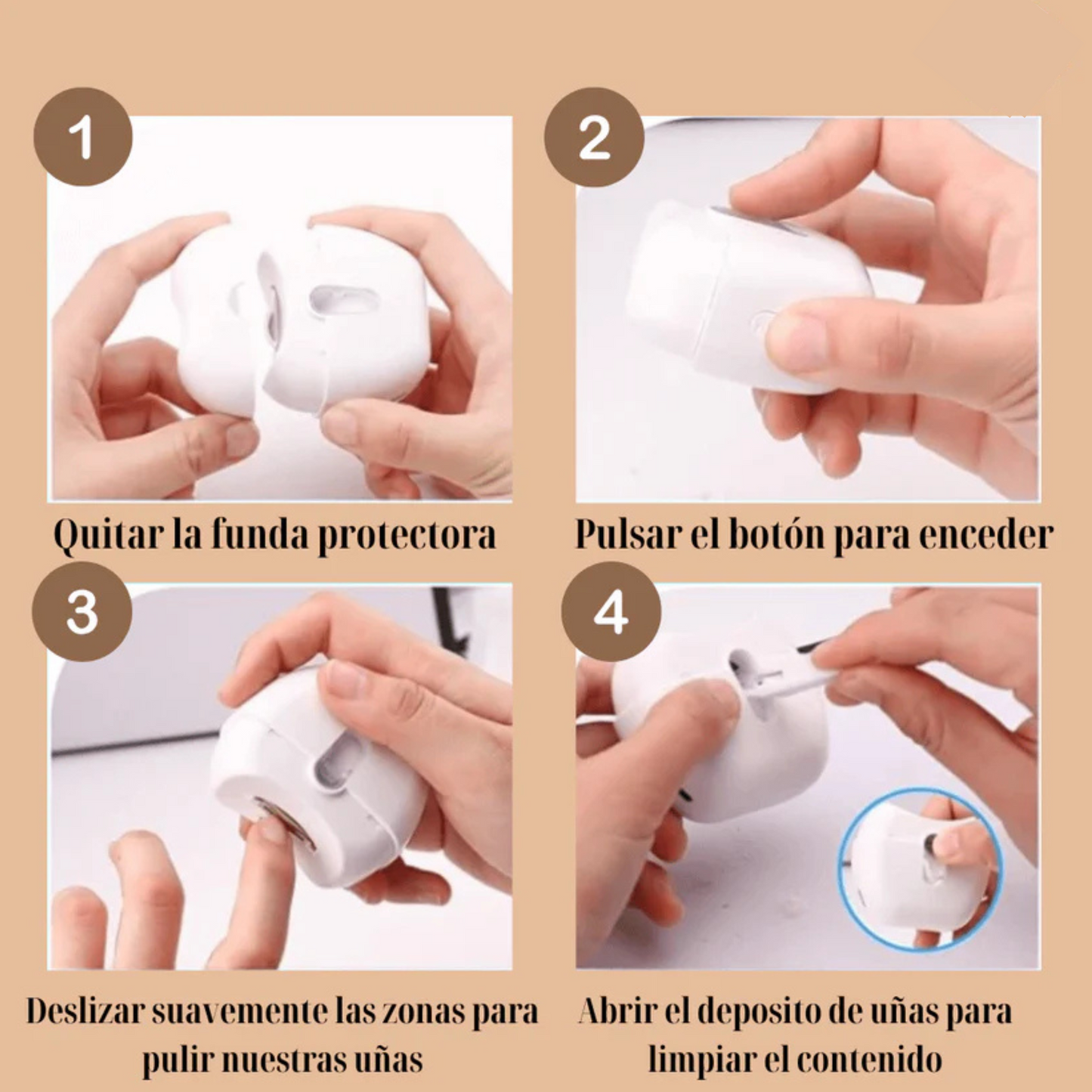 1

Quitar la funda protectora

2

Pulsar el botón para enceder

3

Deslizar suavemente las zonas para pulir nuestras uñas

4

Abrir el deposito de uñas para limpiar el contenido